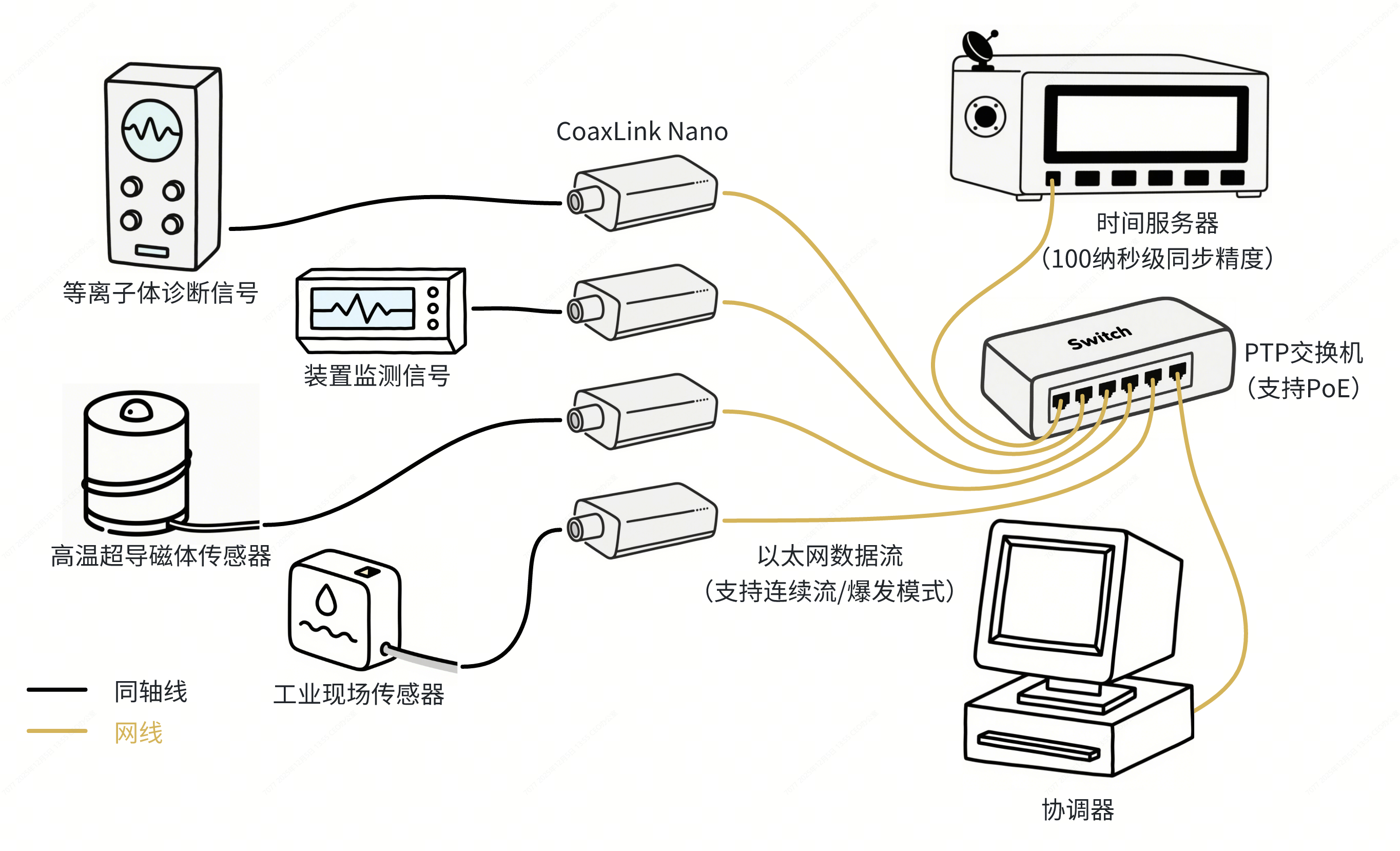 CoaxLink Nano

时间服务器
（100纳秒级同步精度）

等离子体诊断信号

装置监测信号

Switch

PTP交换机
（支持PoE）

高温超导磁体传感器

以太网数据流
（支持连续流/爆发模式）

工业现场传感器

同轴线
网线

协调器